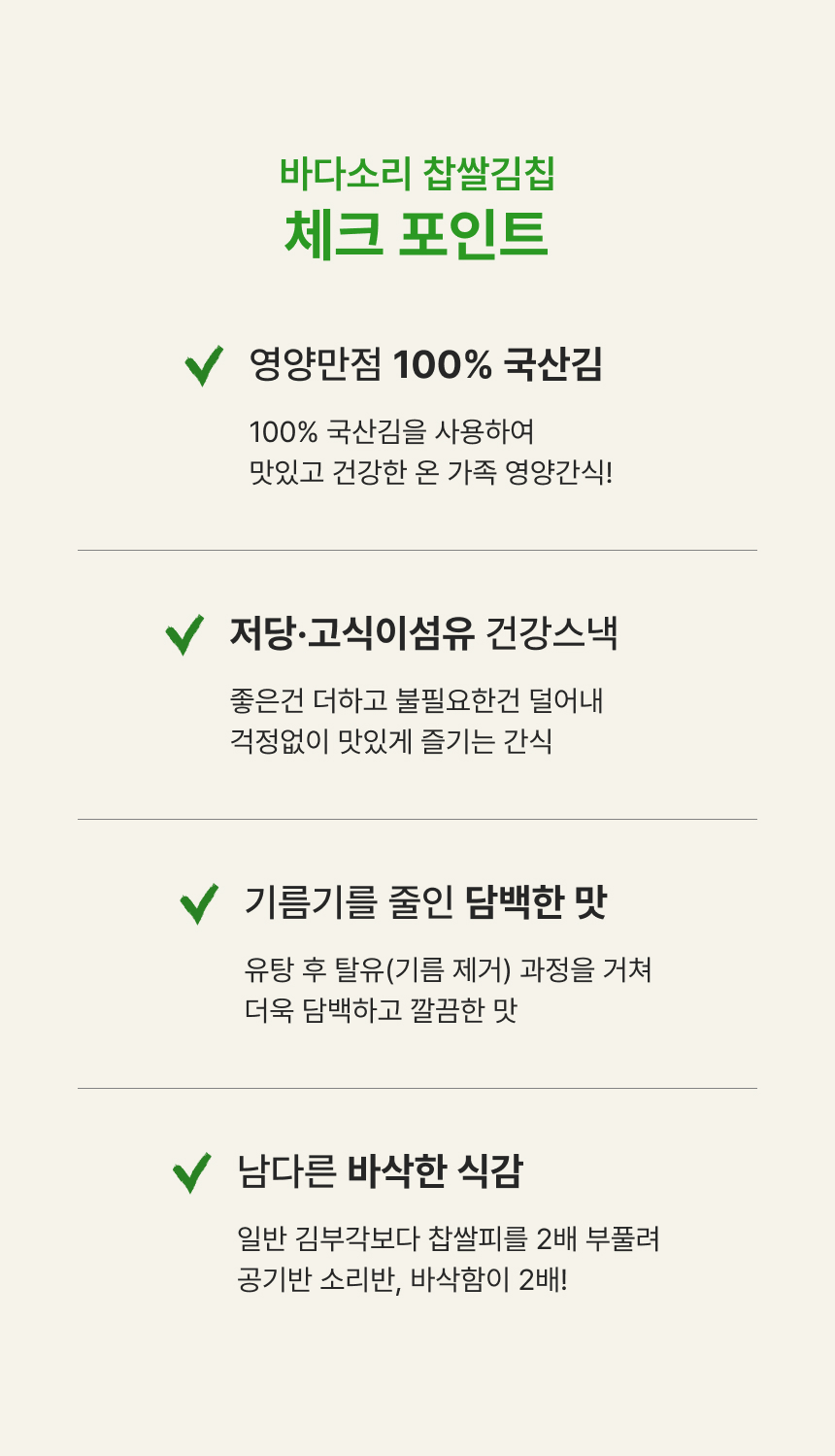 바다소리 찹쌀김칩
체크 포인트

영양만점 100% 국산김

100% 국산김을 사용하여
맛있고 건강한 온 가족 영양간식!

저당·고식이섬유 건강스낵

좋은건 더하고 불필요한건 덜어내
걱정없이 맛있게 즐기는 간식

기름기를 줄인 담백한 맛

유탕 후 탈유(기름 제거) 과정을 거쳐
더욱 담백하고 깔끔한 맛

남다른 바삭한 식감

일반 김부각보다 찹쌀피를 2배 부풀려
공기반 소리반, 바삭함이 2배!